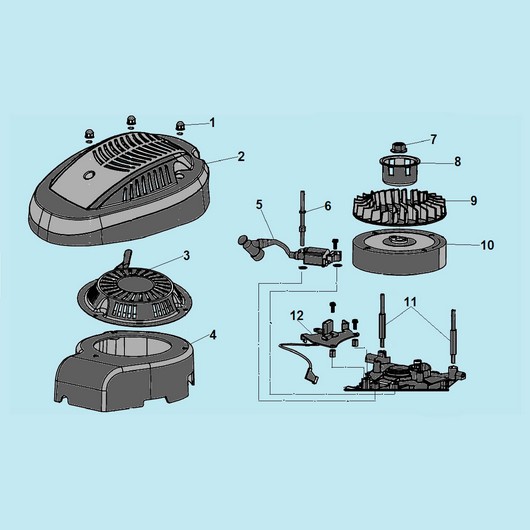 1
2
3
4
5
6
7
8
9
10
11
12